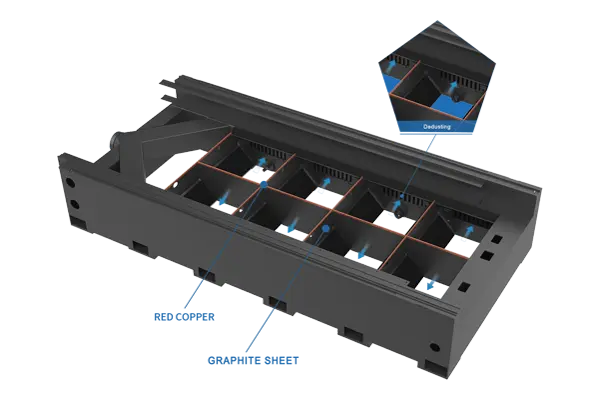 Dedusting

RED COPPER

GRAPHITE SHEET