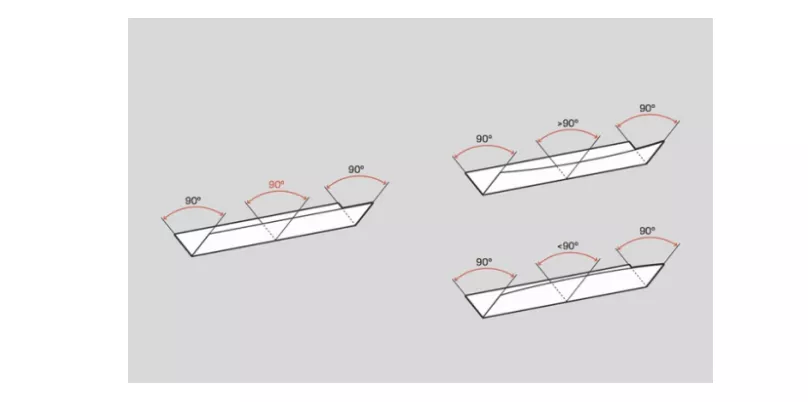 90º
90º
90º

90º
>90º
90º

90º
<90º
90º