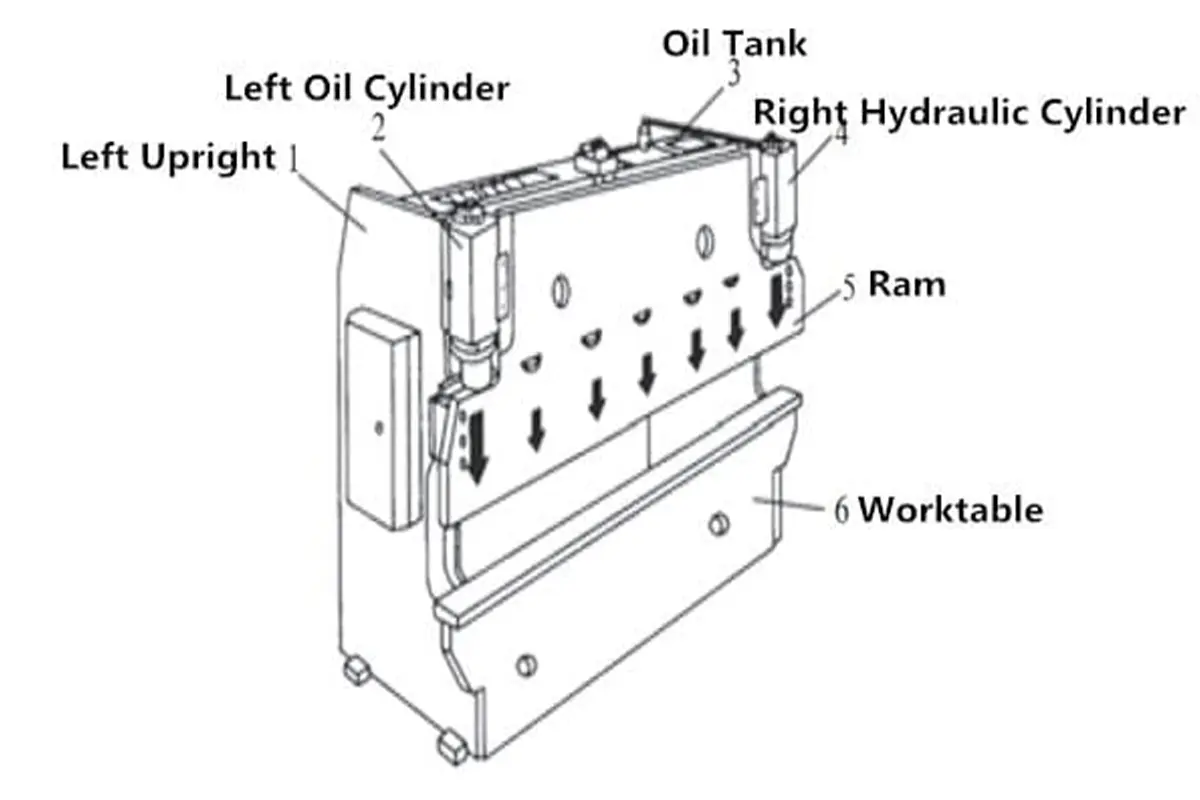 Oil Tank
3
Left Oil Cylinder
2
Right Hydraulic Cylinder
4
Left Upright 1
5 Ram
6 Worktable