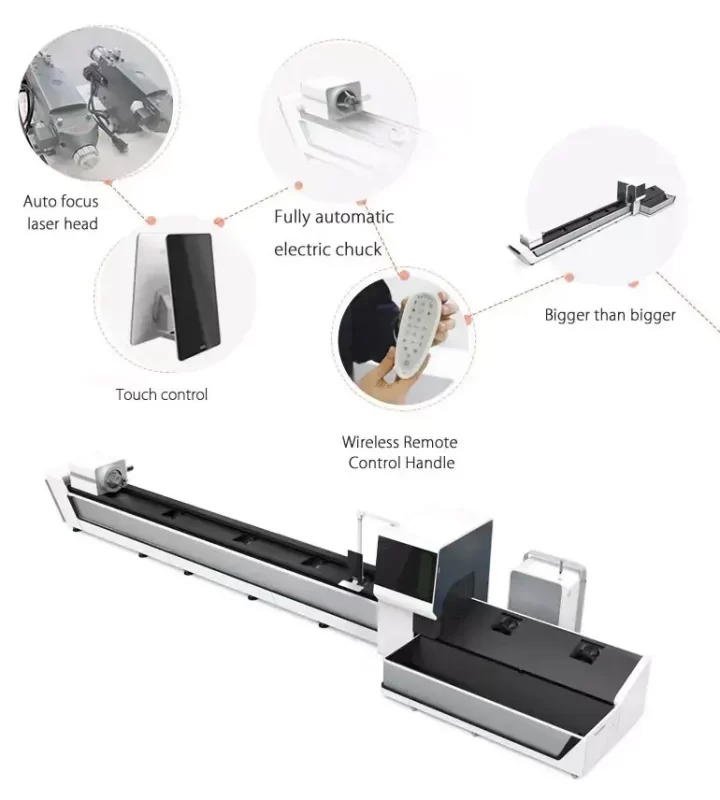 Auto focus laser head

Fully automatic electric chuck

Bigger than bigger

Touch control

Wireless Remote Control Handle