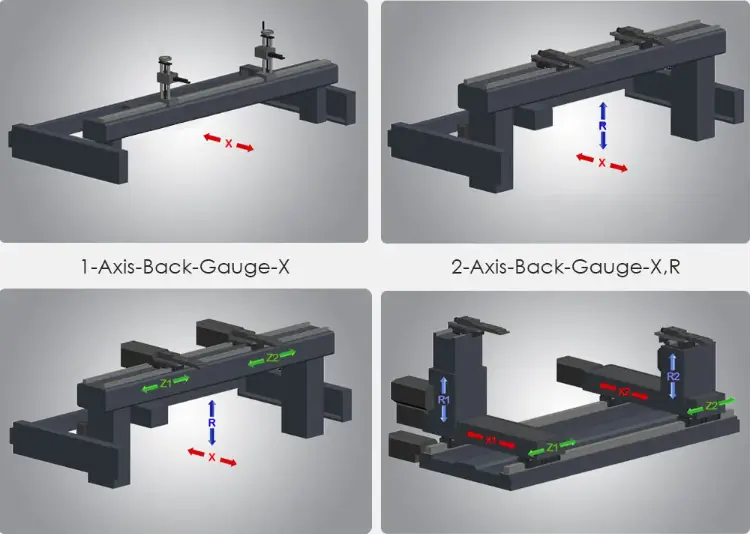 X

R
X

1-Axis-Back-Gauge-X

2-Axis-Back-Gauge-X,R

Z1
Z2
R
X

R1
X1
Z1
X2
R2
Z2