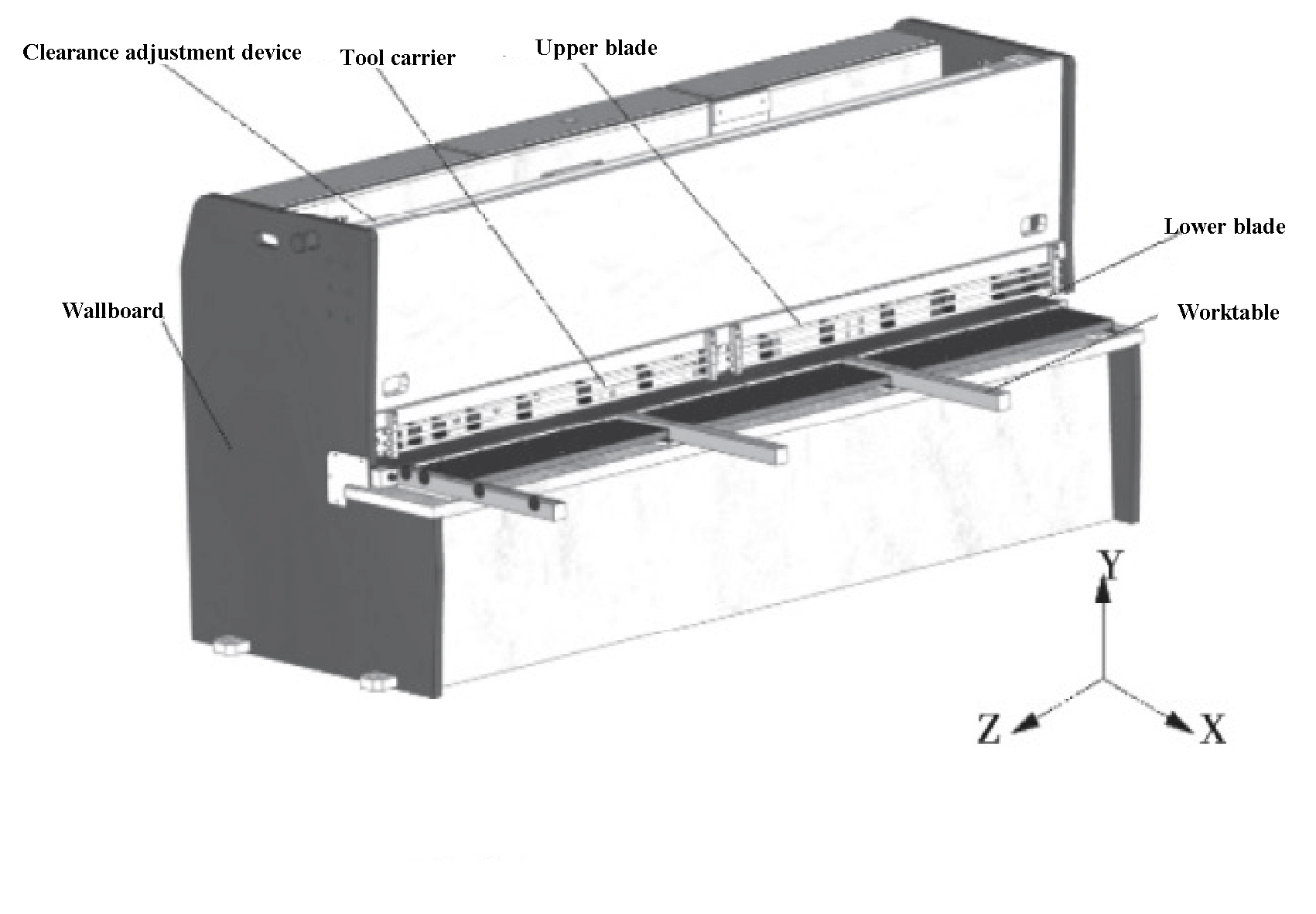 Clearance adjustment device
Tool carrier
Upper blade
Lower blade
Wallboard
Worktable
Y
Z
X