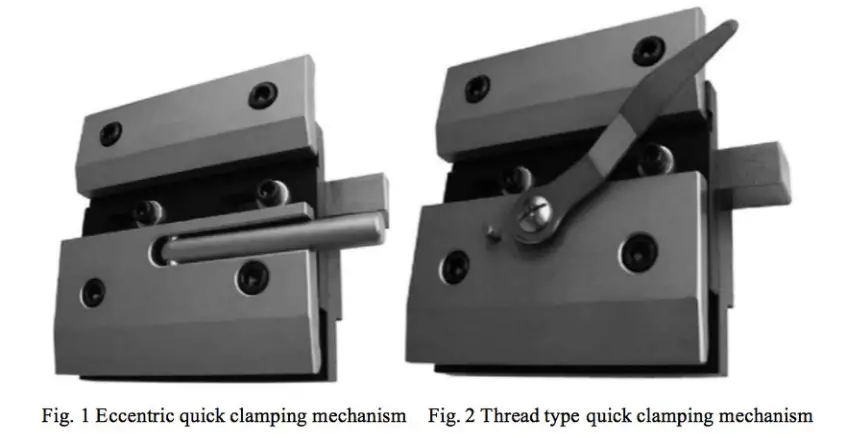 Fig. 1 Eccentric quick clamping mechanism

Fig. 2 Thread type quick clamping mechanism